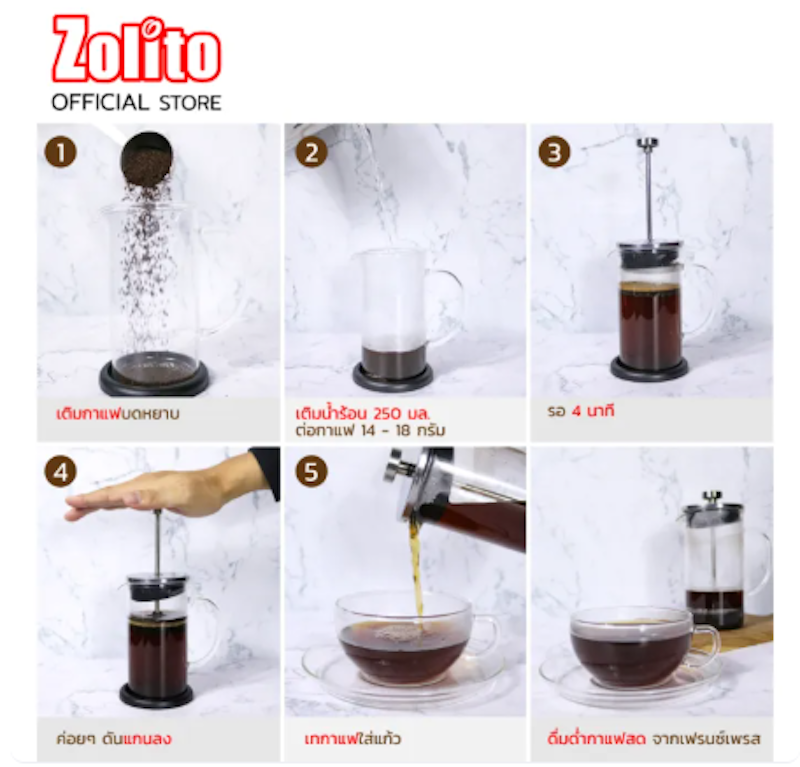 Zolito
OFFICIAL STORE

1
เติมกาแฟบดหยาบ

2
เติมน้ำร้อน 250 มล.
ต่อกาแฟ 14 - 18 กรัม

3
รอ 4 นาที

4
ค่อยๆ ดันแกนลง

5
เทกาแฟใส่แก้ว

ดื่มด่ำกาแฟสด จากเฟรนช์เพรส