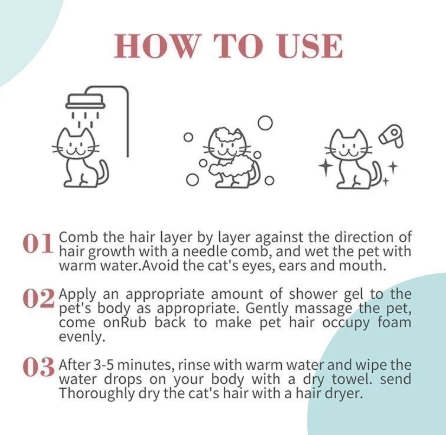 HOW TO USE

01 Comb the hair layer by layer against the direction of hair growth with a needle comb, and wet the pet with warm water.Avoid the cat's eyes, ears and mouth.

02 Apply an appropriate amount of shower gel to the pet's body as appropriate. Gently massage the pet, come onRub back to make pet hair occupy foam evenly.

03 After 3-5 minutes, rinse with warm water and wipe the water drops on your body with a dry towel. send Thoroughly dry the cat's hair with a hair dryer.