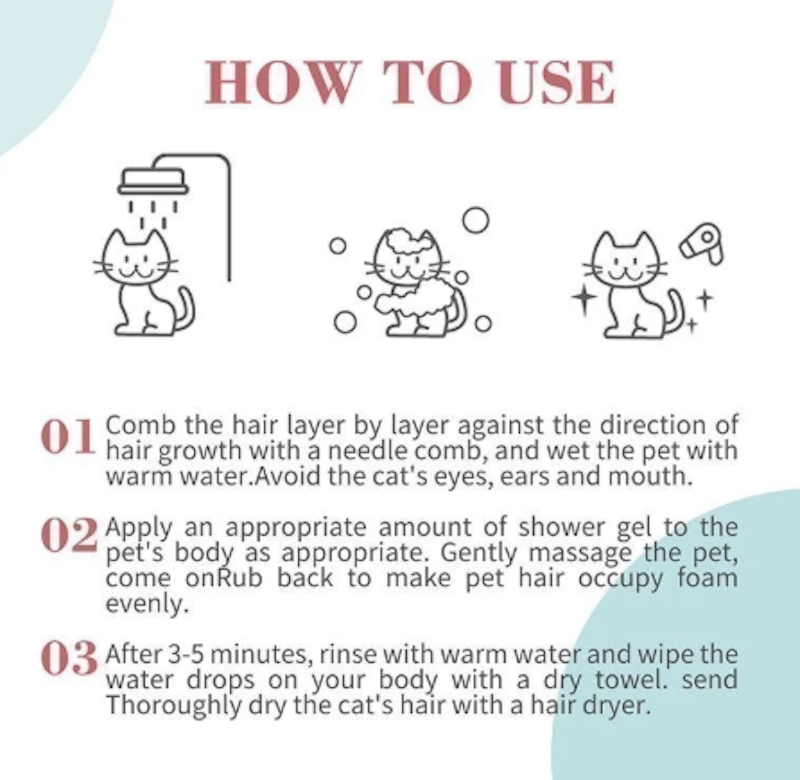 HOW TO USE

01 Comb the hair layer by layer against the direction of hair growth with a needle comb, and wet the pet with warm water.Avoid the cat's eyes, ears and mouth.

02 Apply an appropriate amount of shower gel to the pet's body as appropriate. Gently massage the pet, come onRub back to make pet hair occupy foam evenly.

03 After 3-5 minutes, rinse with warm water and wipe the water drops on your body with a dry towel. send Thoroughly dry the cat's hair with a hair dryer.